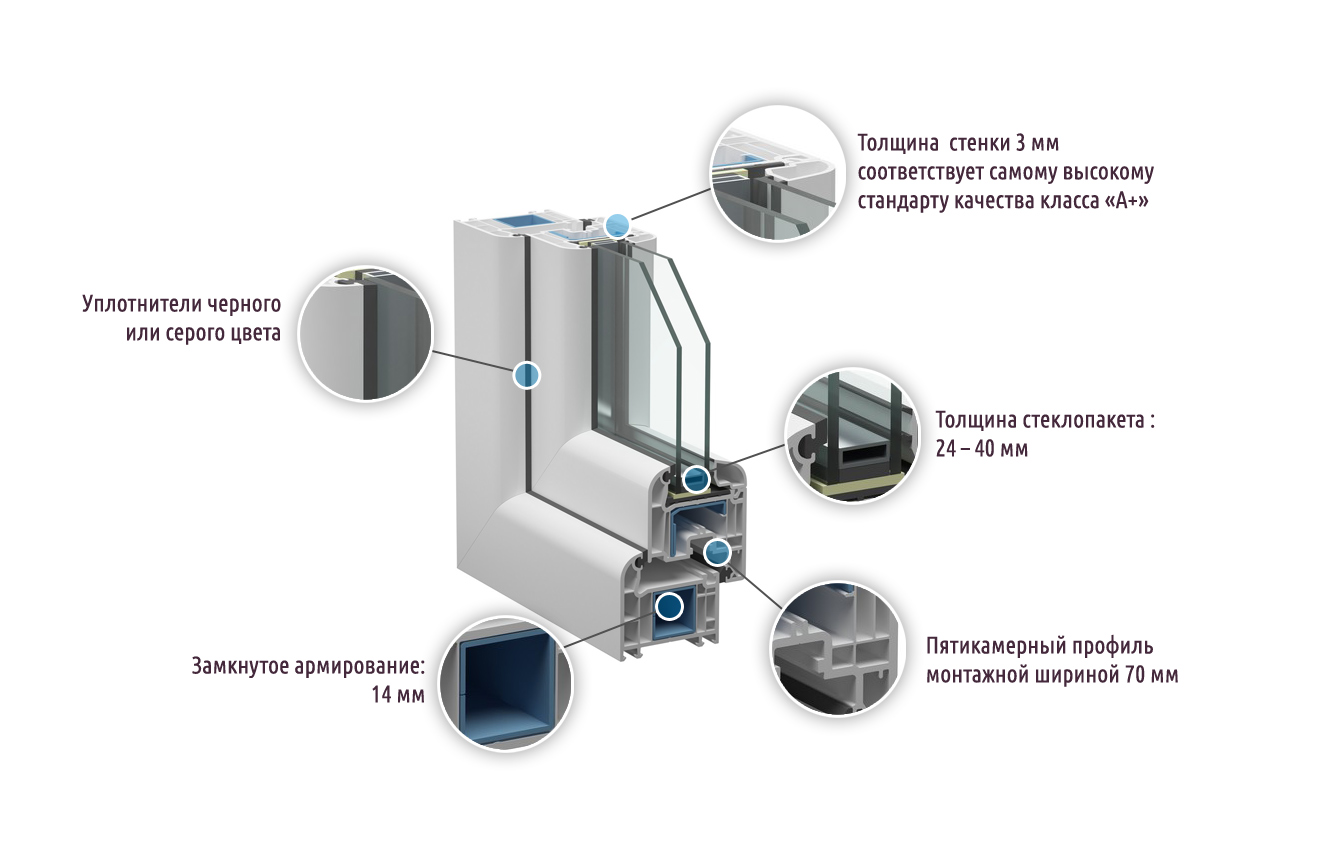 Толщина  стенки 3 мм соответствует самому высокому стандарту качества класса «А+»

Уплотнители черного или серого цвета

Толщина стеклопакета : 24 – 40 мм

Замкнутое армирование: 14 мм

Пятикамерный профиль монтажной шириной 70 мм