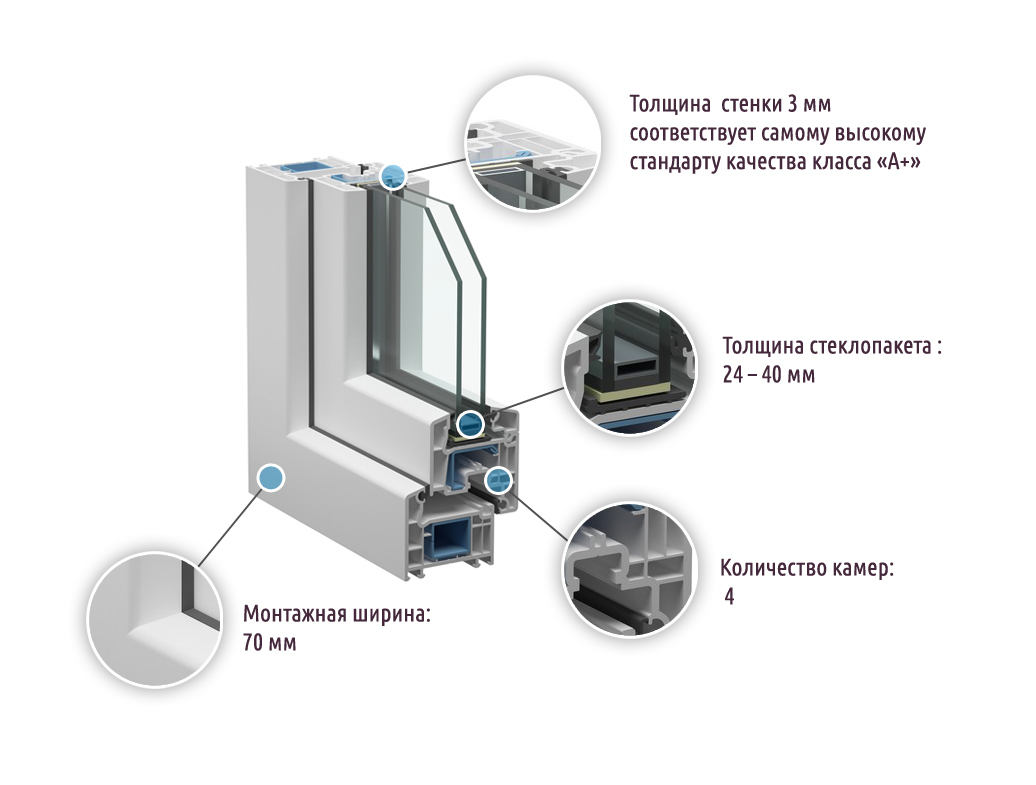 Толщина стенки 3 мм соответствует самому высокому стандарту качества класса «А+»

Толщина стеклопакета : 24 – 40 мм

Количество камер: 4

Монтажная ширина: 70 мм