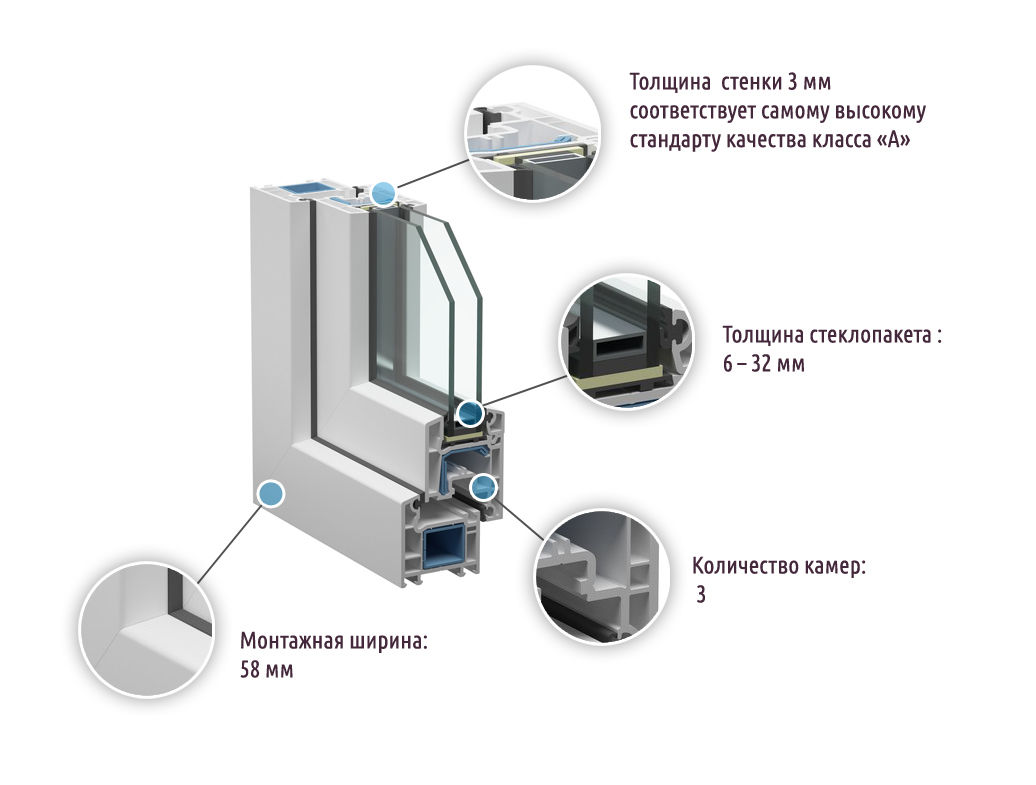 Толщина стенки 3 мм соответствует самому высокому стандарту качества класса «А»

Толщина стеклопакета : 6 – 32 мм

Количество камер: 3

Монтажная ширина: 58 мм